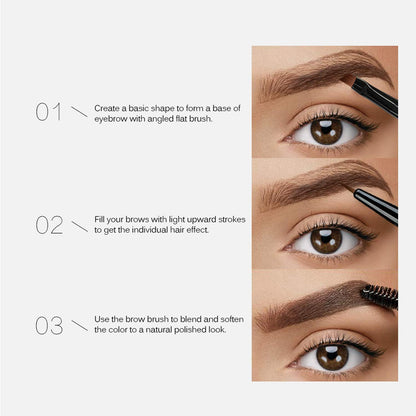 01 Create a basic shape to form a base of eyebrow with angled flat brush.

02 Fill your brows with light upward strokes to get the individual hair effect.

03 Use the brow brush to blend and soften the color to a natural polished look.